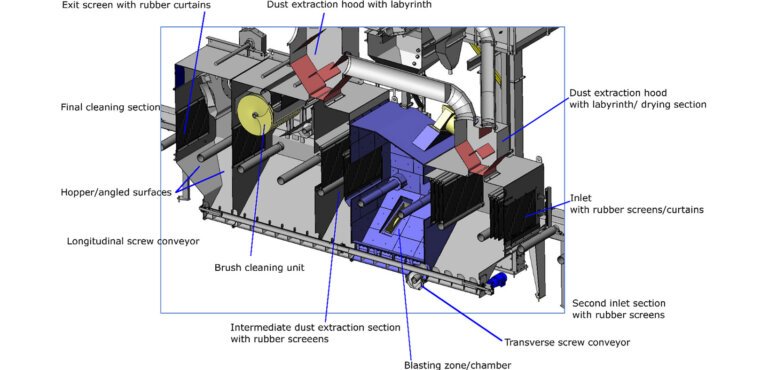 Exit screen with rubber curtains

Dust extraction hood with labyrinth

Final cleaning section

Dust extraction hood with labyrinth/ drying section

Hopper/angled surfaces

Inlet with rubber screens/curtains

Longitudinal screw conveyor

Brush cleaning unit

Second inlet section with rubber screens

Intermediate dust extraction section with rubber screeens

Transverse screw conveyor

Blasting zone/chamber